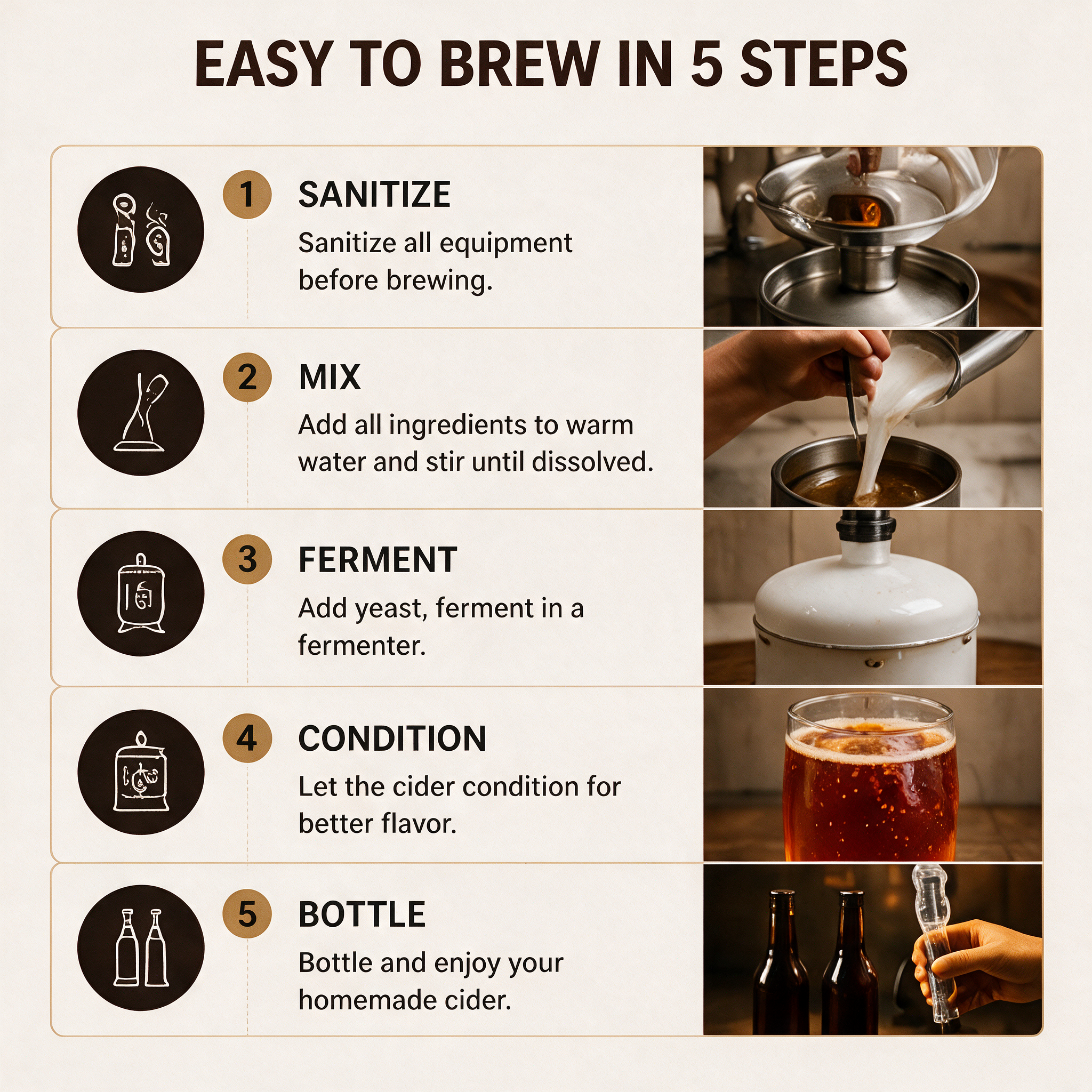 EASY TO BREW IN 5 STEPS

1 SANITIZE
Sanitize all equipment before brewing.

2 MIX
Add all ingredients to warm water and stir until dissolved.

3 FERMENT
Add yeast, ferment in a fermenter.

4 CONDITION
Let the cider condition for better flavor.

5 BOTTLE
Bottle and enjoy your homemade cider.